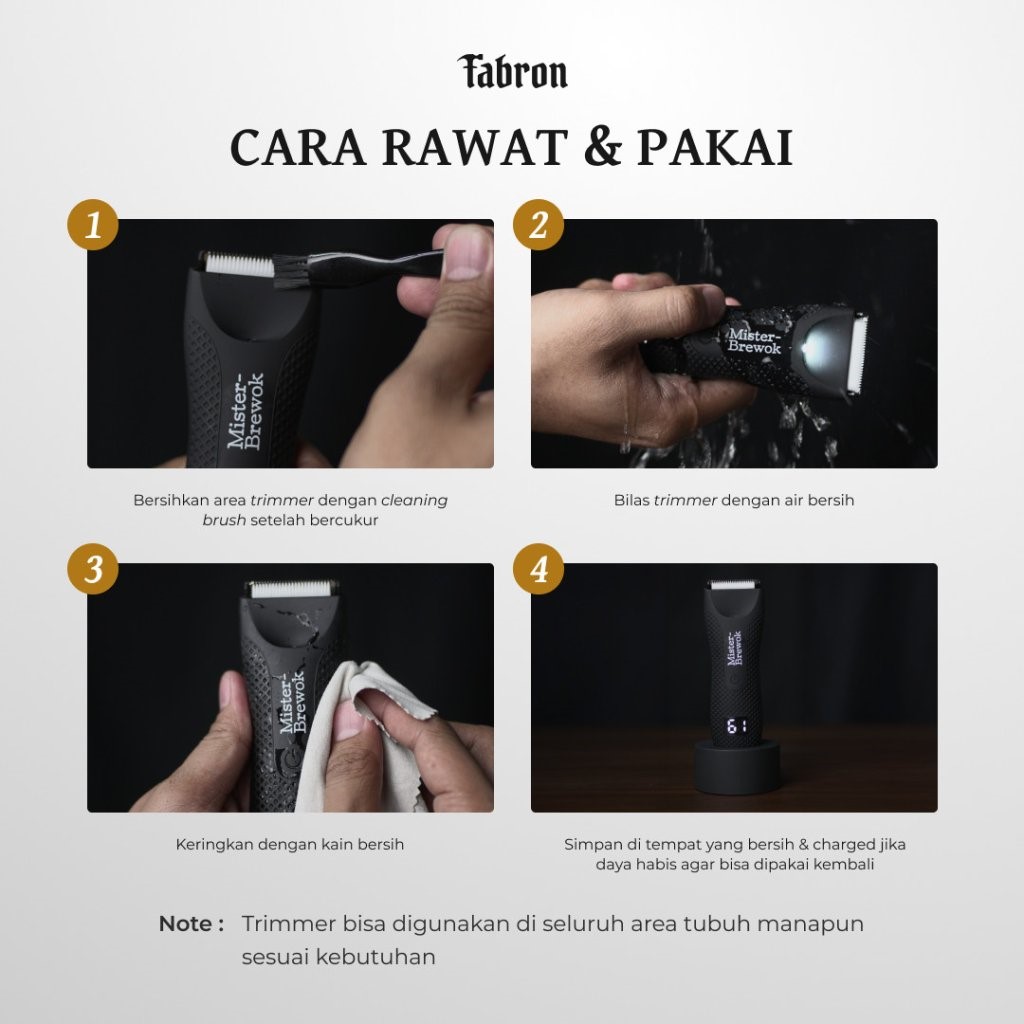 Fabron

CARA RAWAT & PAKAI

1

Mister-Brewok

Bersihkan area trimmer dengan cleaning brush setelah bercukur

2

Mister-Brewok

Bilas trimmer dengan air bersih

3

Mister-Brewok

Keringkan dengan kain bersih

4

Mister-Brewok

61

Simpan di tempat yang bersih & charged jika daya habis agar bisa dipakai kembali

Note : Trimmer bisa digunakan di seluruh area tubuh manapun sesuai kebutuhan